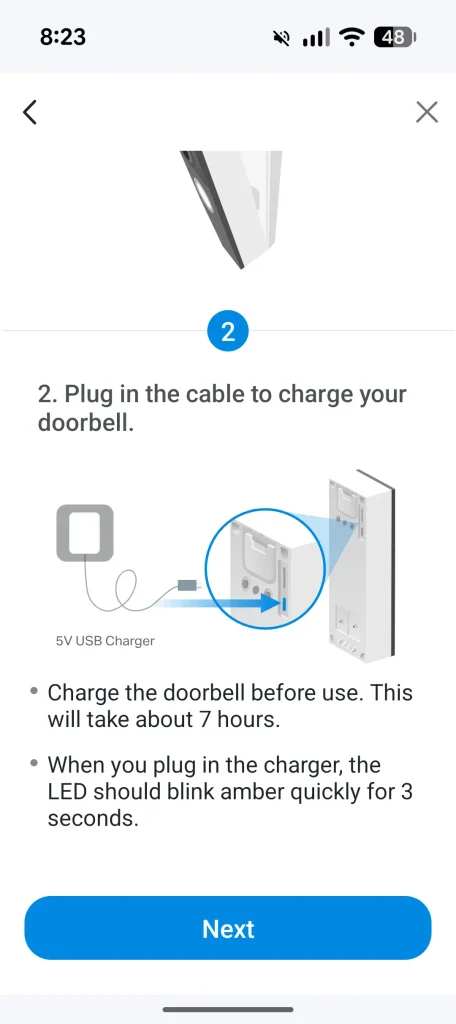 8:23

48

2

2. Plug in the cable to charge your doorbell.

5V USB Charger

• Charge the doorbell before use. This will take about 7 hours.

• When you plug in the charger, the LED should blink amber quickly for 3 seconds.

Next