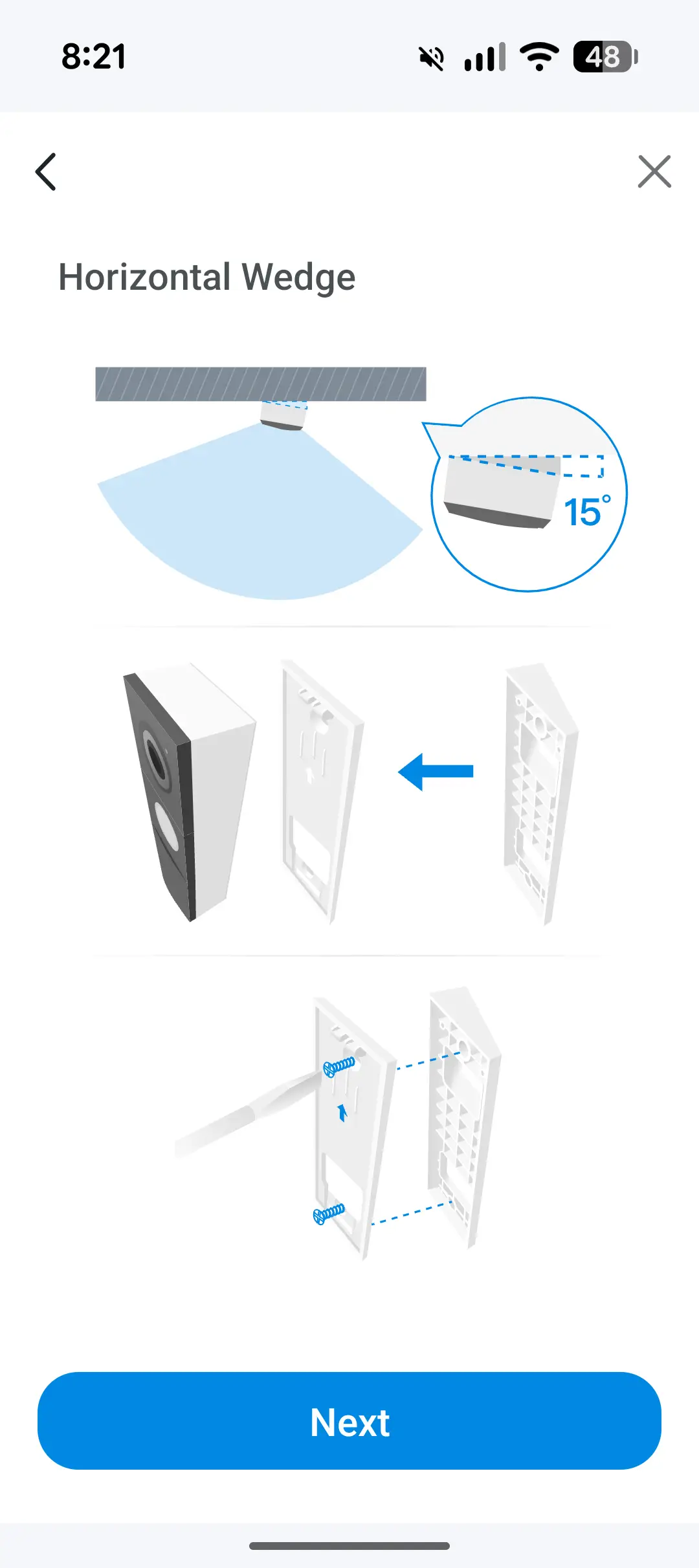 8:21

48

Horizontal Wedge

15°

Next