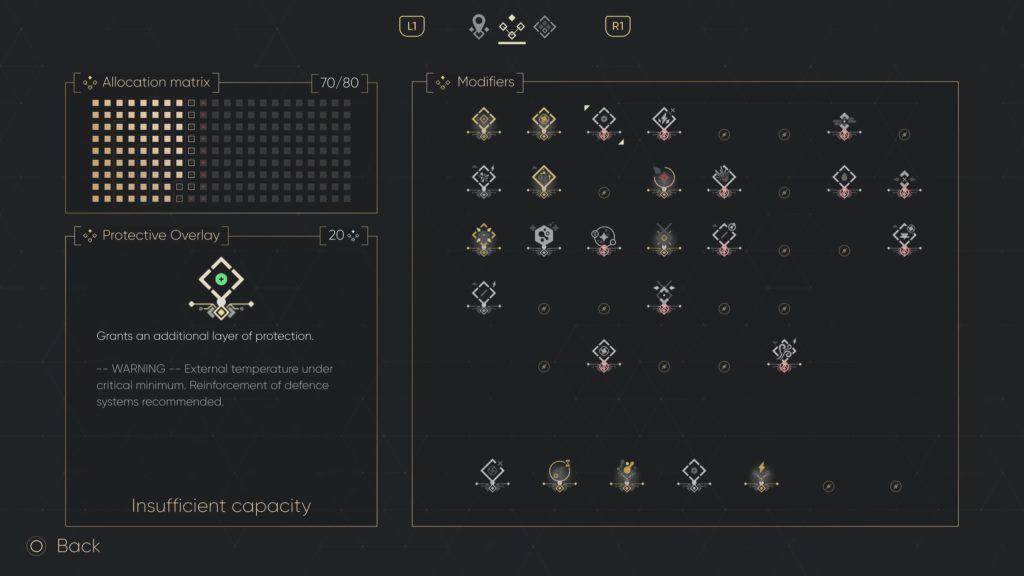 L1

R1

Allocation matrix

70/80

Protective Overlay

20

Grants an additional layer of protection.

-- WARNING -- External temperature under critical minimum. Reinforcement of defence systems recommended.

Insufficient capacity

Modifiers

Back