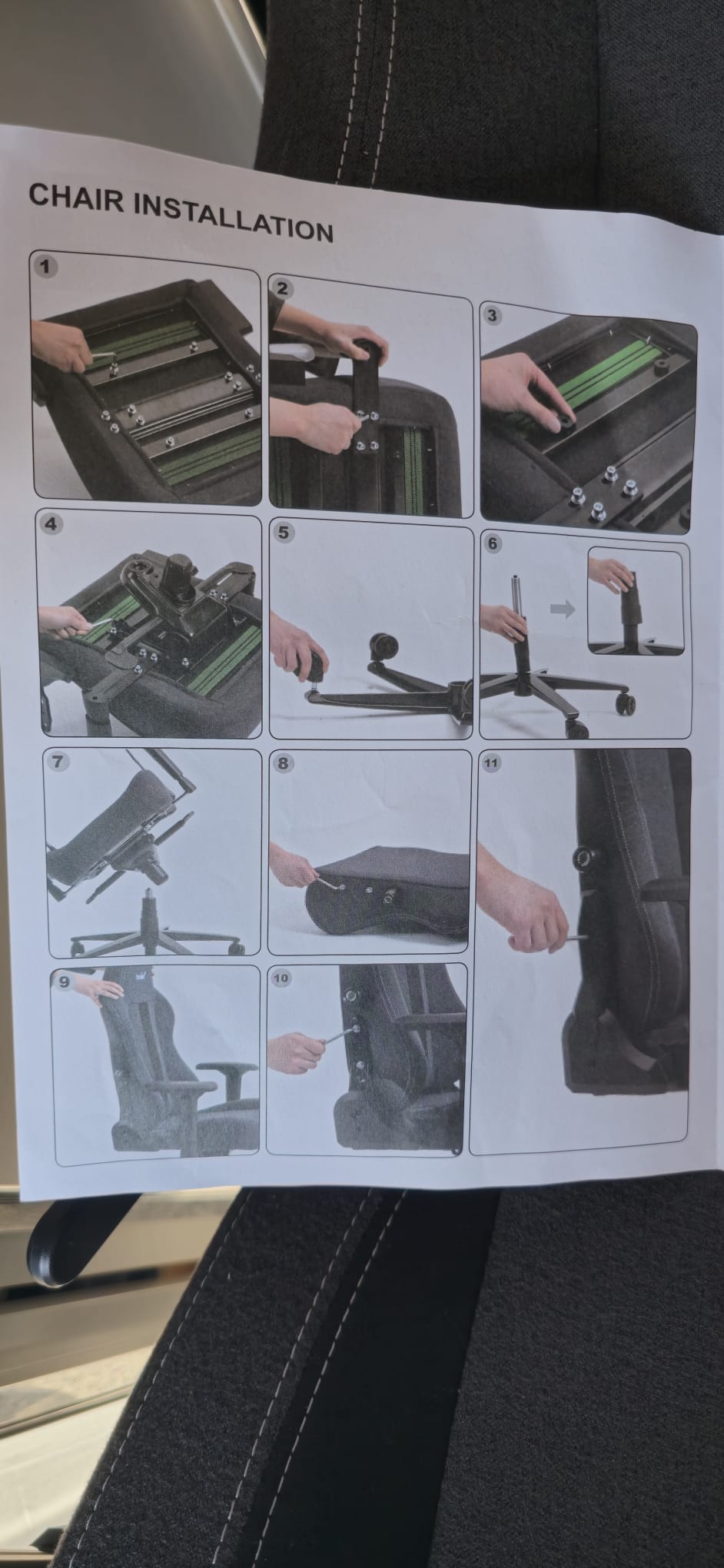 CHAIR INSTALLATION

1

2

3

4

5

6

7

8

11

9

10