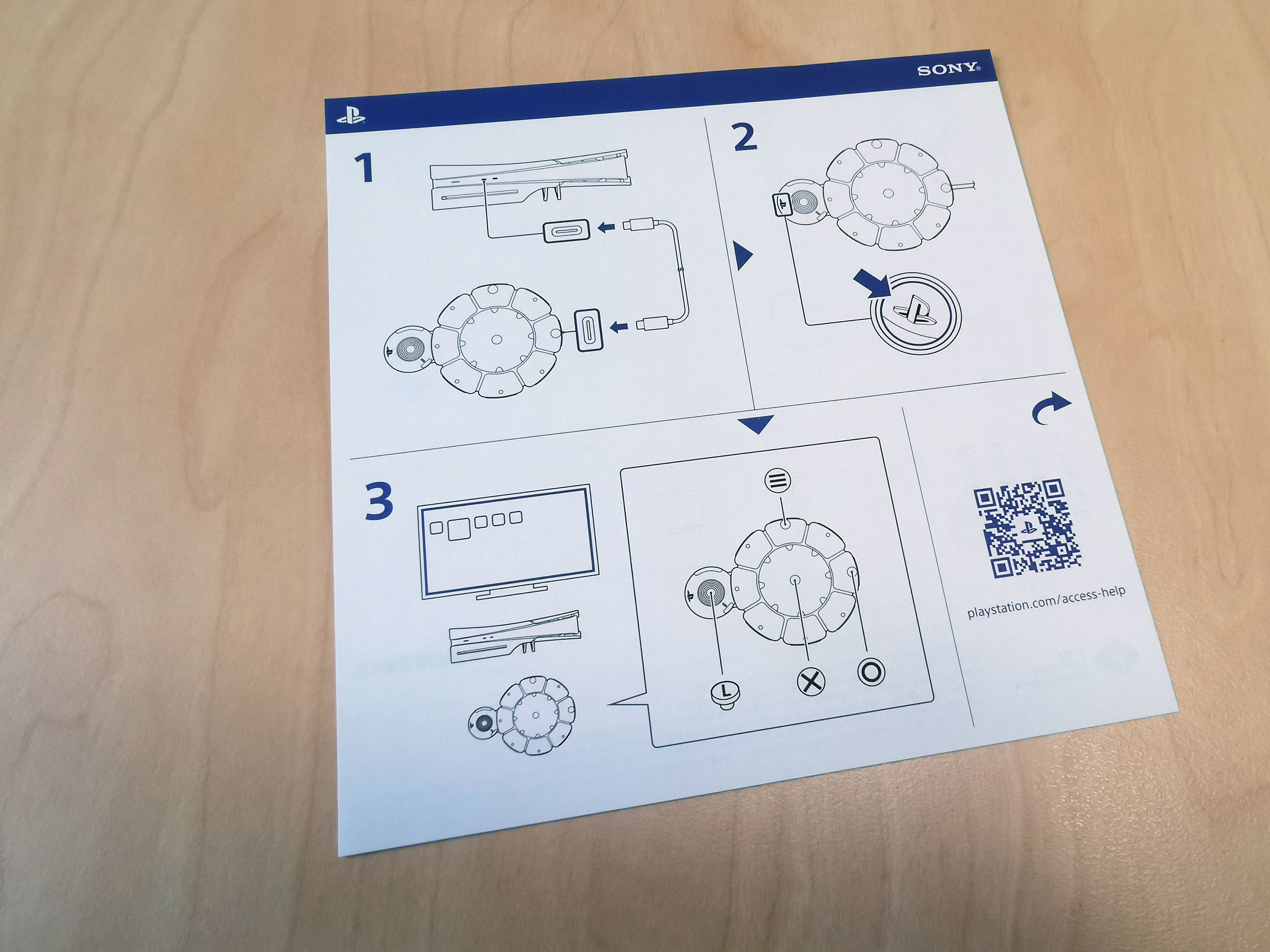 SONY

1

2

3

L

playstation.com/access-help